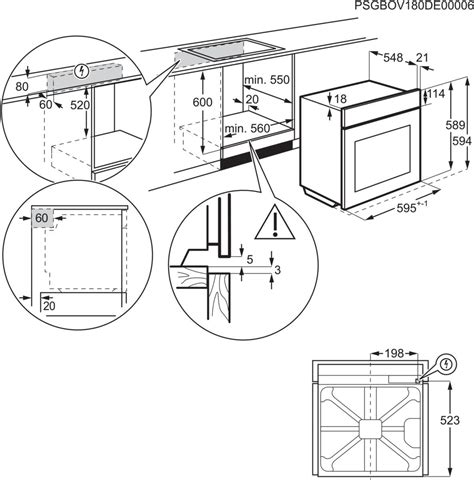 PSGBOV180DE00006

80

60

520

600

min. 550

20

min. 560

548

21

18

114

589

594

$595^{+-1}$

60

20

5

3

198

523