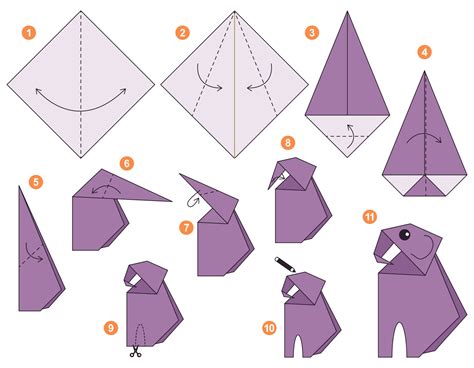 1
2
3
4
5
6
7
8
9
10
11