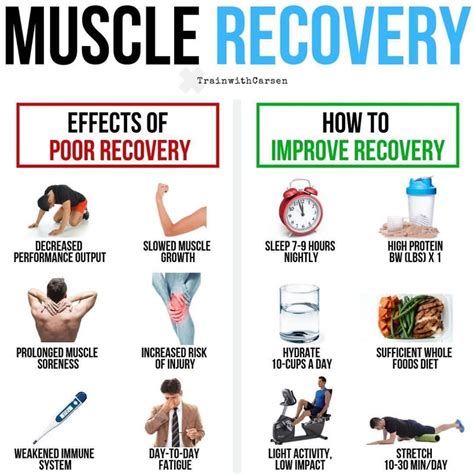 MUSCLE RECOVERY

TrainwithCarsen

EFFECTS OF POOR RECOVERY

DECREASED PERFORMANCE OUTPUT

SLOWED MUSCLE GROWTH

PROLONGED MUSCLE SORENESS

INCREASED RISK OF INJURY

WEAKENED IMMUNE SYSTEM

DAY-TO-DAY FATIGUE

HOW TO IMPROVE RECOVERY

SLEEP 7-9 HOURS NIGHTLY

HIGH PROTEIN BW (LBS) X 1

HYDRATE 10-CUPS A DAY

SUFFICIENT WHOLE FOODS DIET

LIGHT ACTIVITY, LOW IMPACT

STRETCH 10-30 MIN/DAY